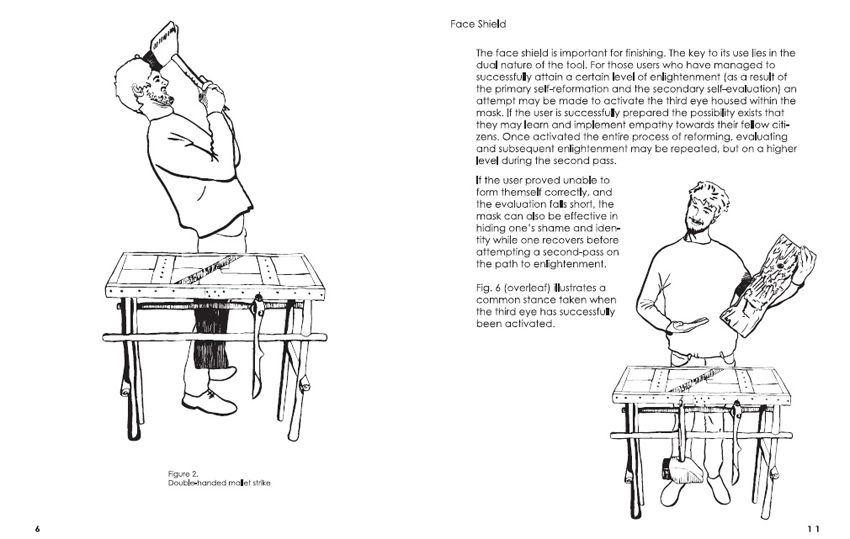 Figure 2.
Double-handed mallet strike

6

Face Shield

The face shield is important for finishing. The key to its use lies in the dual nature of the tool. For those users who have managed to successfully attain a certain level of enlightenment (as a result of the primary self-reformation and the secondary self-evaluation) an attempt may be made to activate the third eye housed within the mask. If the user is successfully prepared the possibility exists that they may learn and implement empathy towards their fellow citizens. Once activated the entire process of reforming, evaluating and subsequent enlightenment may be repeated, but on a higher level during the second pass.

If the user proved unable to form themself correctly, and the evaluation falls short, the mask can also be effective in hiding one's shame and identity while one recovers before attempting a second-pass on the path to enlightenment.

Fig. 6 (overleaf) illustrates a common stance taken when the third eye has successfully been activated.

11